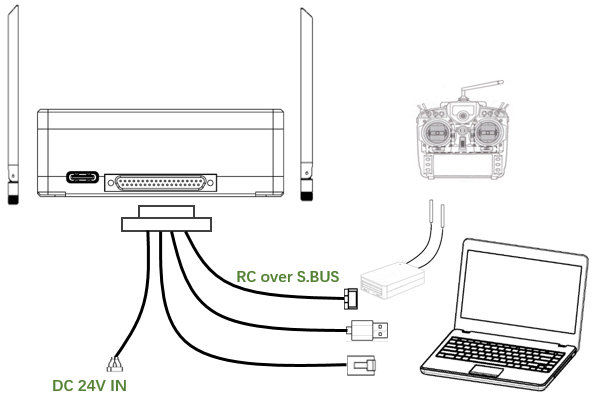 RC over S.BUS

DC 24V IN