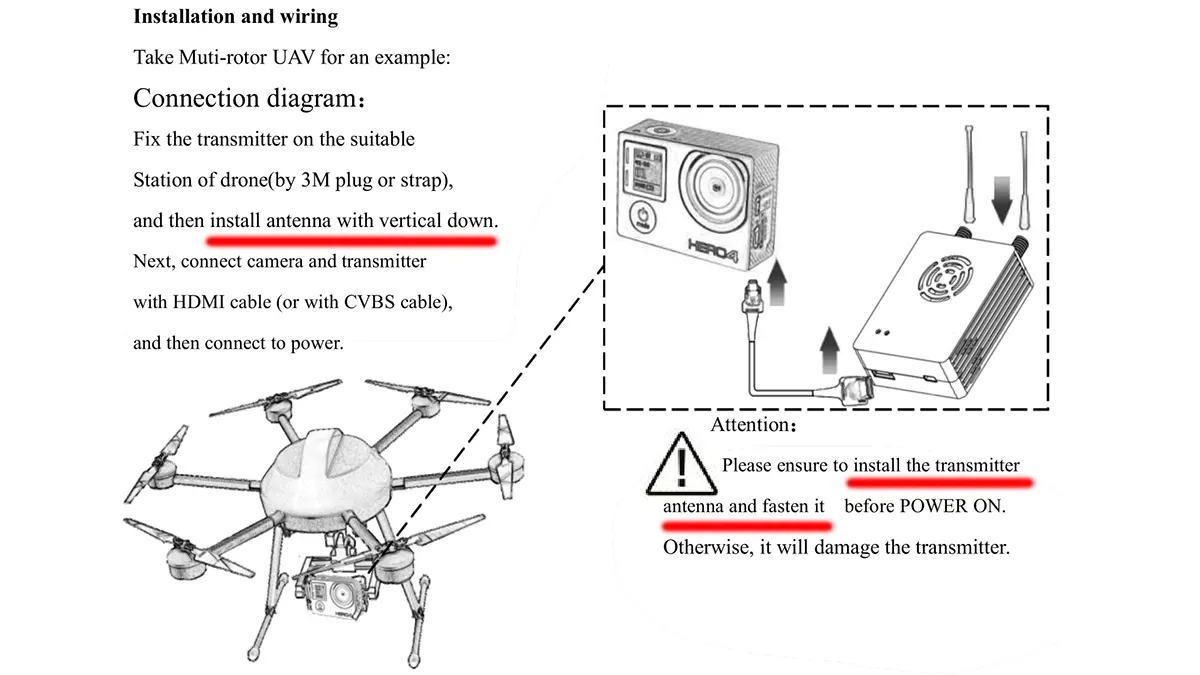 Installation and wiring

Take Muti-rotor UAV for an example:

Connection diagram：

Fix the transmitter on the suitable Station of drone(by 3M plug or strap), and then install antenna with vertical down. Next, connect camera and transmitter with HDMI cable (or with CVBS cable), and then connect to power.

HERO4

Attention：

Please ensure to install the transmitter antenna and fasten it before POWER ON. Otherwise, it will damage the transmitter.

HERO4