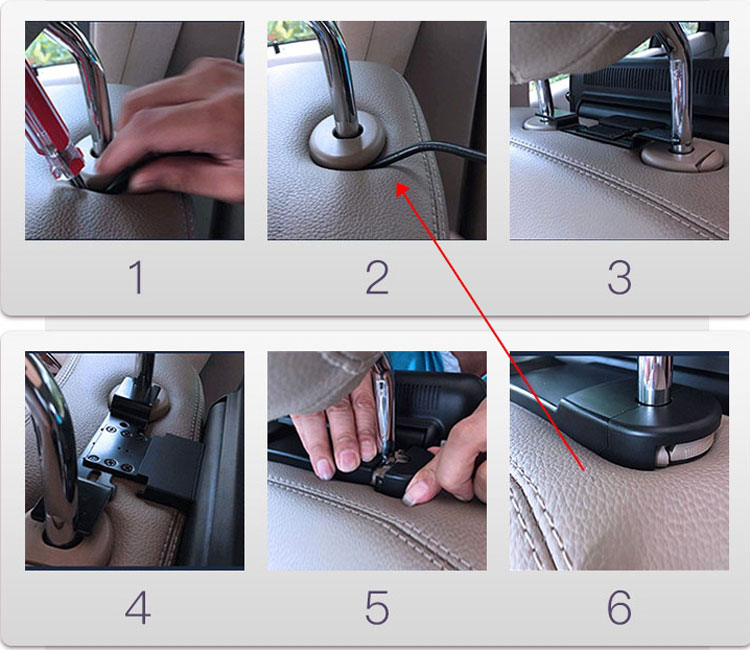 1 2 3

4 5 6