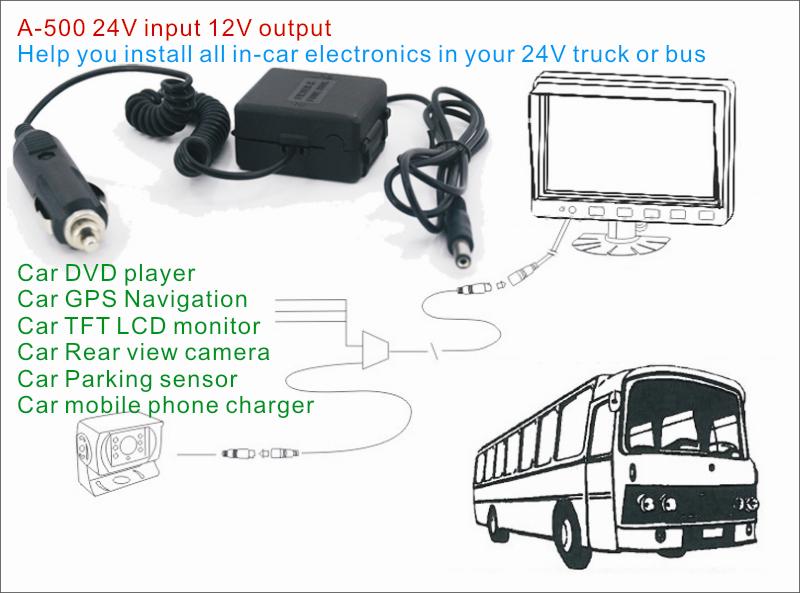 A-500 24V input 12V output
Help you install all in-car electronics in your 24V truck or bus

Car DVD player
Car GPS Navigation
Car TFT LCD monitor
Car Rear view camera
Car Parking sensor
Car mobile phone charger