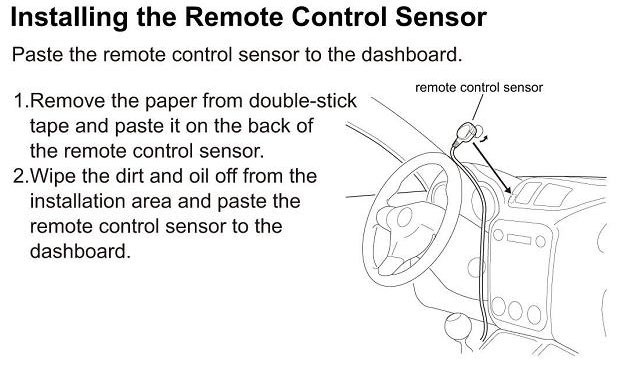 Installing the Remote Control Sensor

Paste the remote control sensor to the dashboard.

1.Remove the paper from double-stick tape and paste it on the back of the remote control sensor.
2.Wipe the dirt and oil off from the installation area and paste the remote control sensor to the dashboard.

remote control sensor